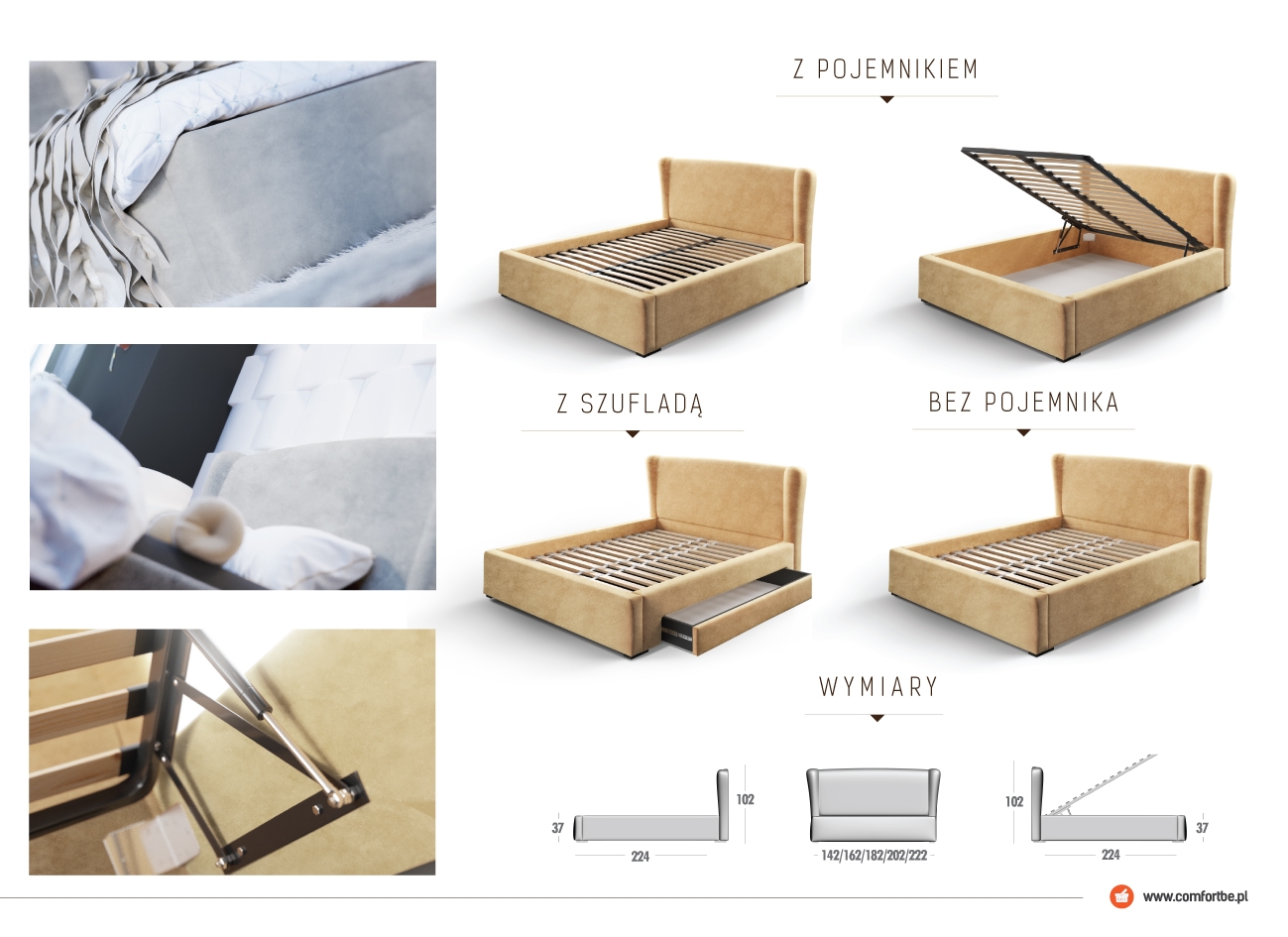 Z POJEMNIKIEM

Z SZUFLADĄ

BEZ POJEMNIKA

WYMIARY

37
224
102

142/162/182/202/222

102
224
37

www.comfortbe.pl