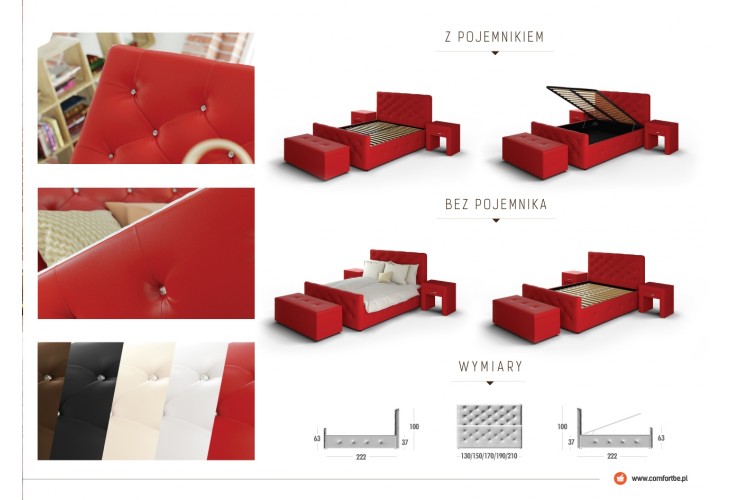 Z POJEMNIKIEM

BEZ POJEMNIKA

WYMIARY

63
100
37
222

130/150/170/190/210

100
37
63
222

www.comfortbe.pl